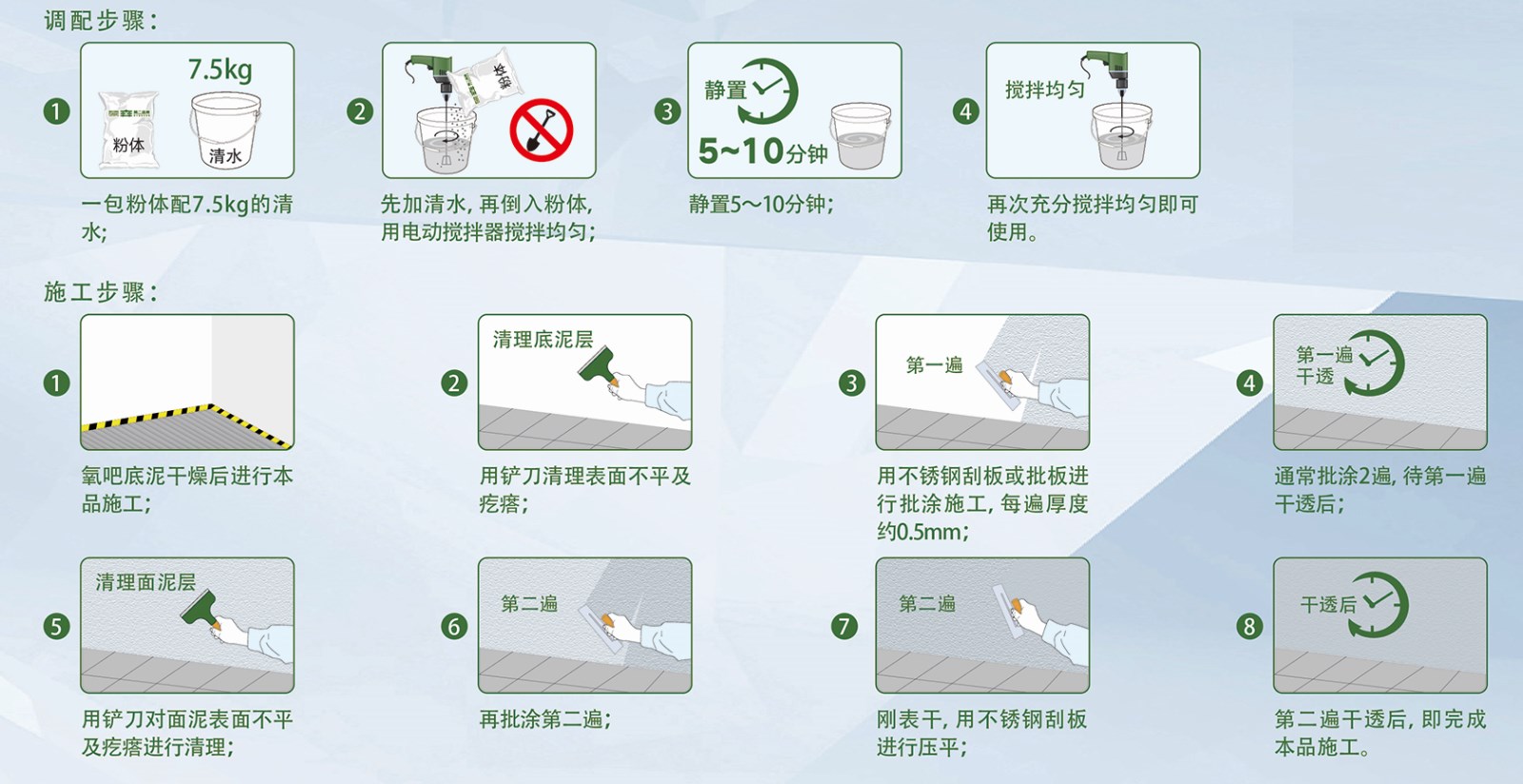 调配步骤：

1
7.5kg
粉体
清水
一包粉体配7.5kg的清水；

2
粉体
先加清水，再倒入粉体，用电动搅拌器搅拌均匀；

3
静置
5~10分钟
静置5～10分钟；

4
搅拌均匀
再次充分搅拌均匀即可使用。

施工步骤：

1
氧吧底泥干燥后进行本品施工；

2
清理底泥层
用铲刀清理表面不平及疙瘩；

3
第一遍
用不锈钢刮板或批板进行批涂施工，每遍厚度约0.5mm；

4
第一遍干透
通常批涂2遍，待第一遍干透后；

5
清理面泥层
用铲刀对面泥表面不平及疙瘩进行清理；

6
第二遍
再批涂第二遍；

7
第二遍
刚表干，用不锈钢刮板进行压平；

8
干透后
第二遍干透后，即完成本品施工。